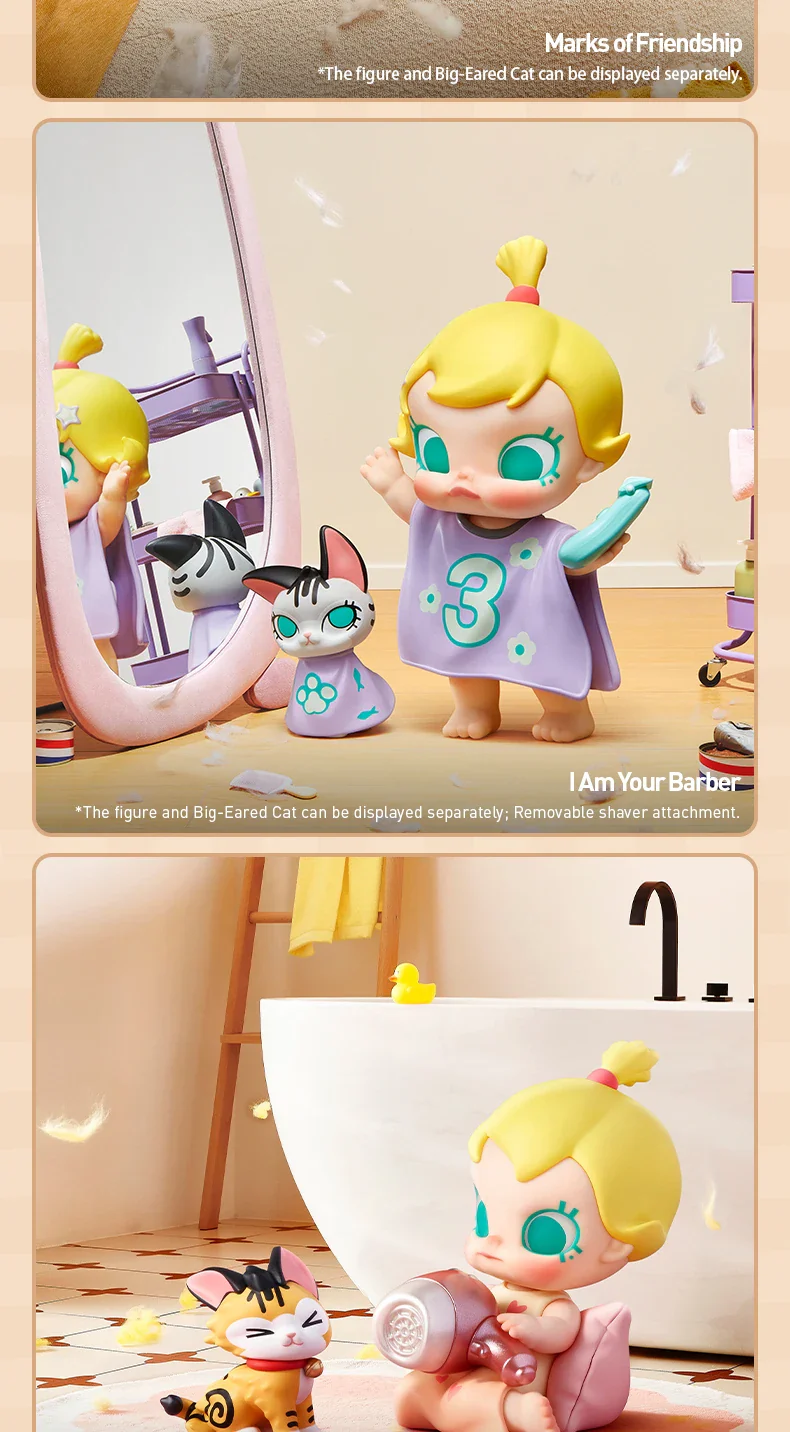 Marks of Friendship
*The figure and Big-Eared Cat can be displayed separately.

3

I Am Your Barber
*The figure and Big-Eared Cat can be displayed separately; Removable shaver attachment.