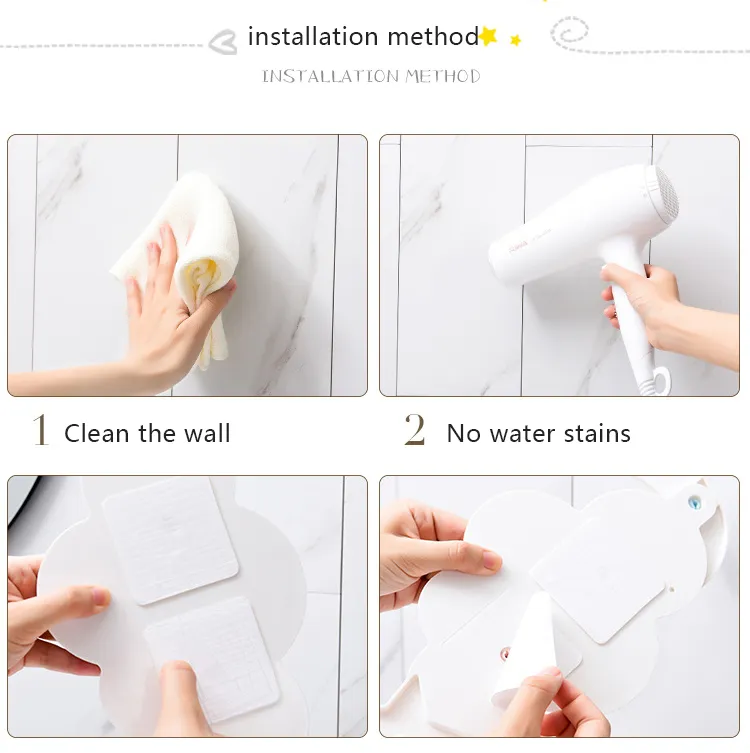 installation method

INSTALLATION METHOD

1 Clean the wall

2 No water stains