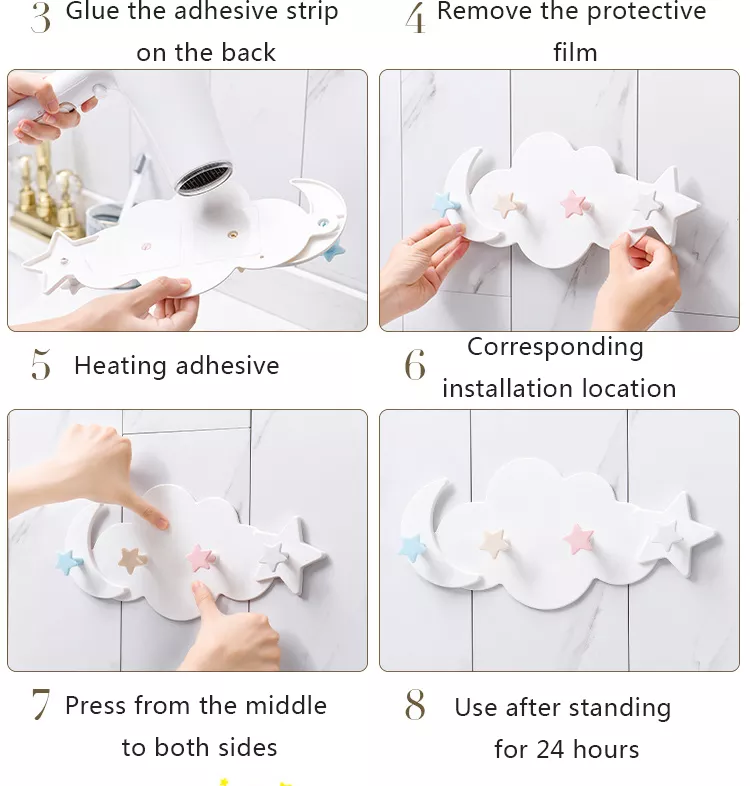 3 Glue the adhesive strip on the back

4 Remove the protective film

5 Heating adhesive

6 Corresponding installation location

7 Press from the middle to both sides

8 Use after standing for 24 hours